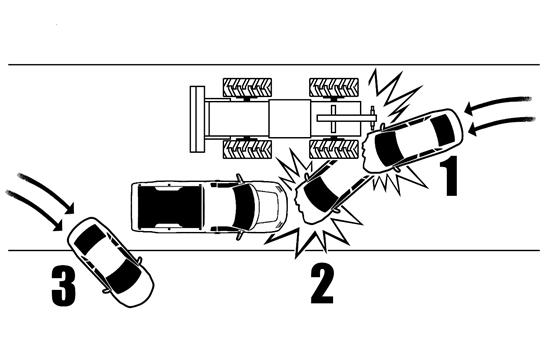 1

3

2